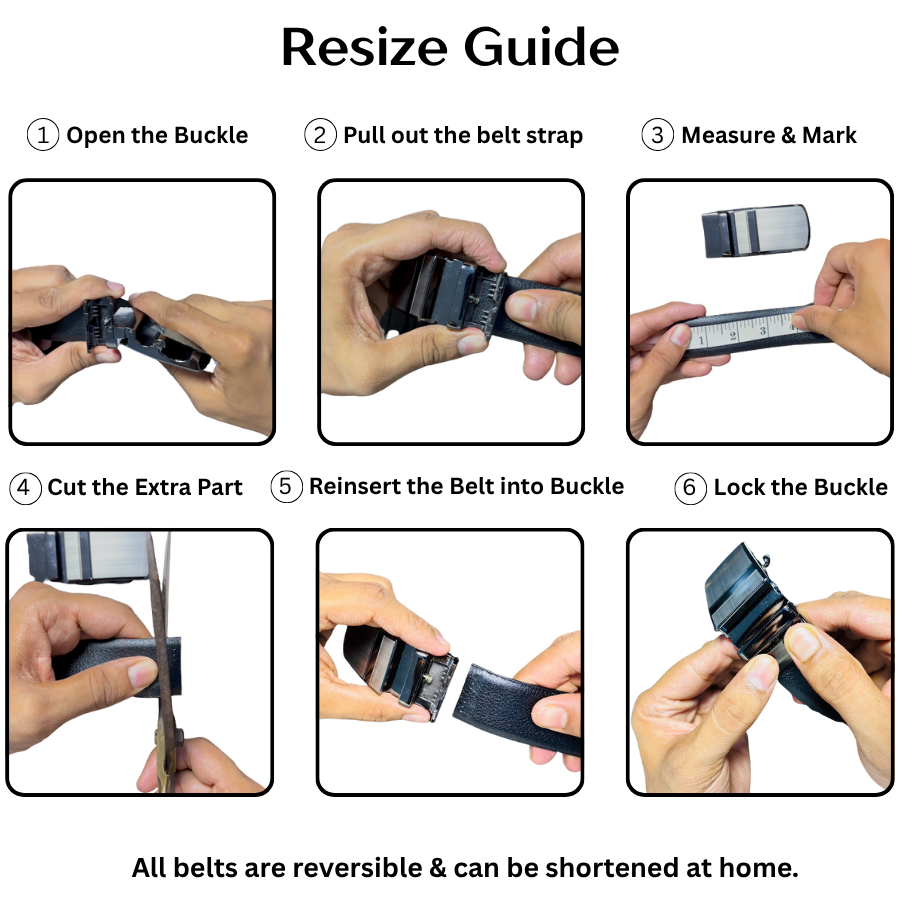 Resize Guide

1 Open the Buckle

2 Pull out the belt strap

3 Measure & Mark

1 2 3

4 Cut the Extra Part

5 Reinsert the Belt into Buckle

6 Lock the Buckle

All belts are reversible & can be shortened at home.